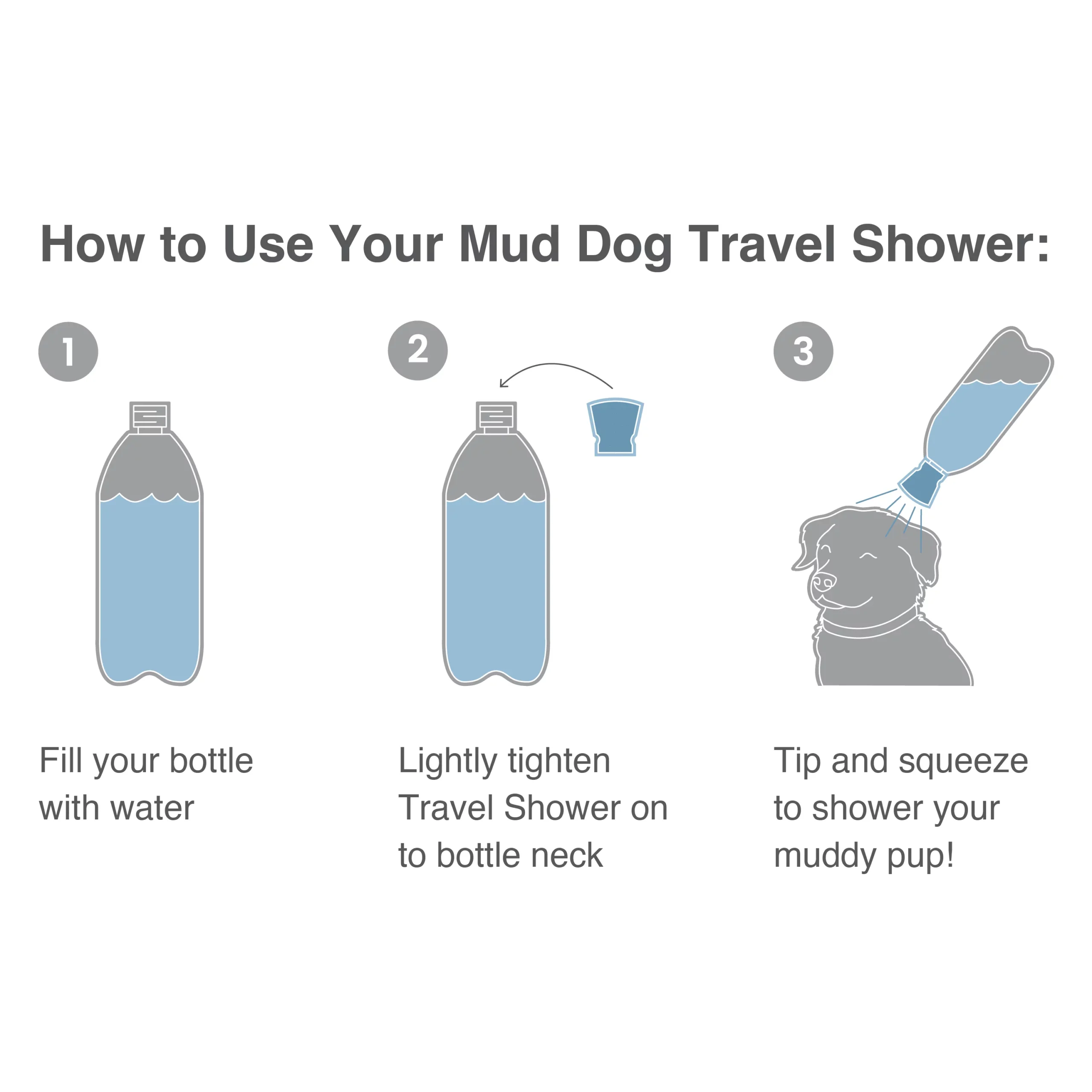 How to Use Your Mud Dog Travel Shower:

1

Fill your bottle with water

2

Lightly tighten Travel Shower on to bottle neck

3

Tip and squeeze to shower your muddy pup!